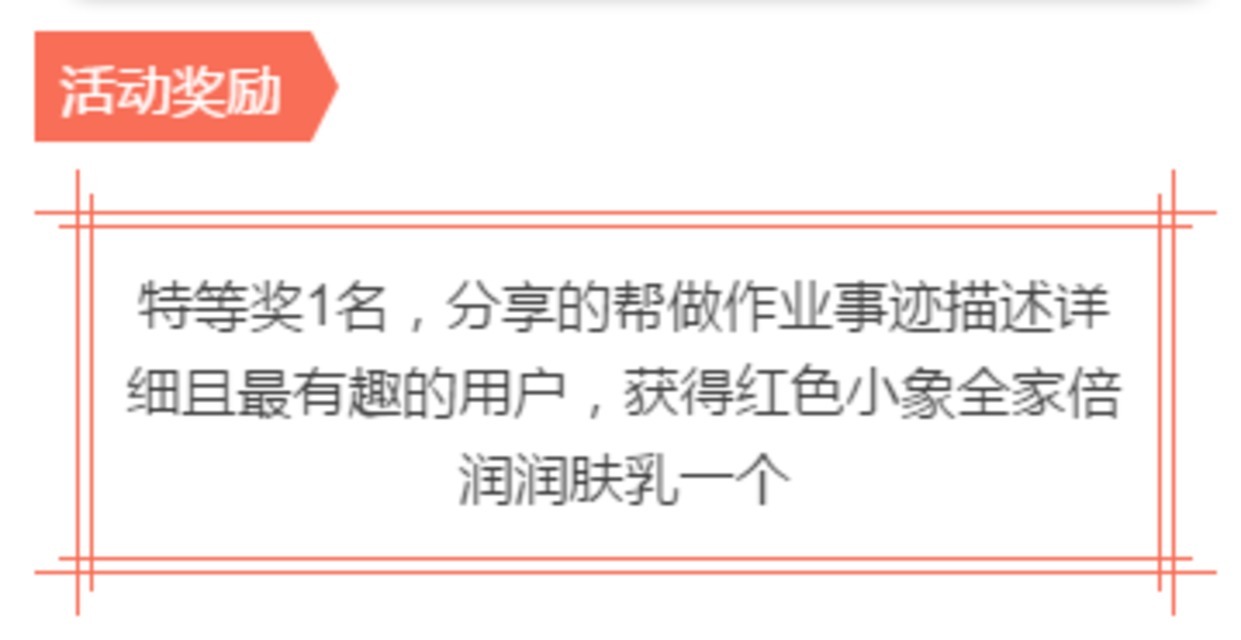 活动奖励

特等奖1名，分享的帮做作业事迹描述详细且最有趣的用户，获得红色小象全家倍润润肤乳一个